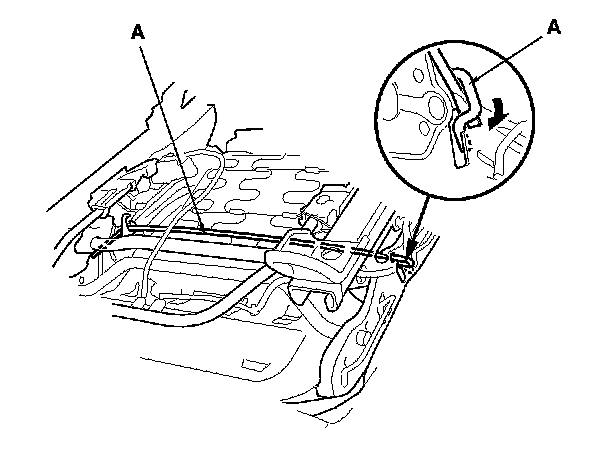 A

A