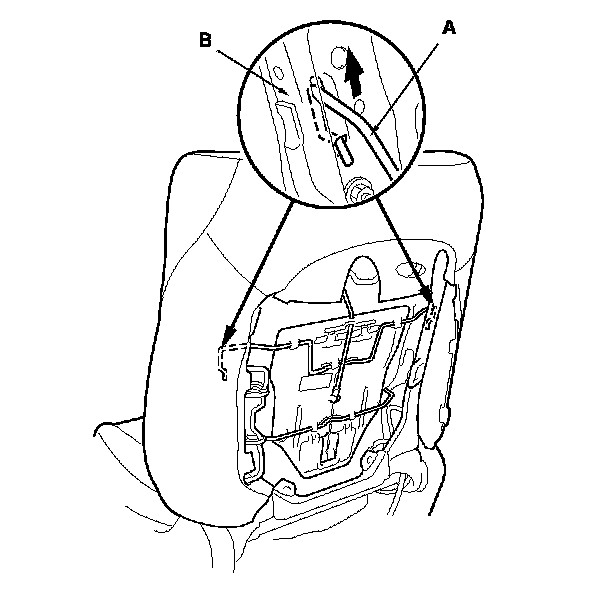 B
A