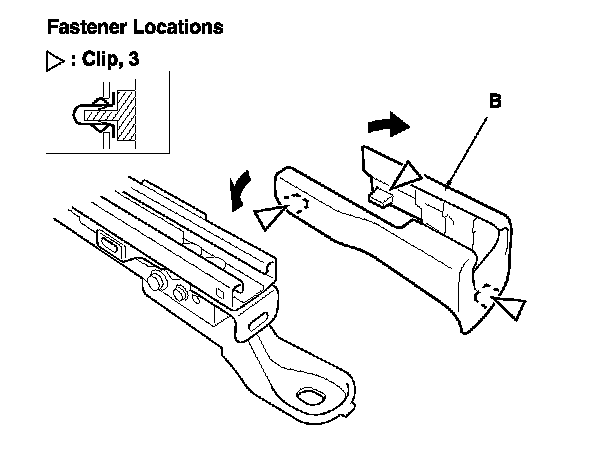 Fastener Locations

▷ : Clip, 3

B