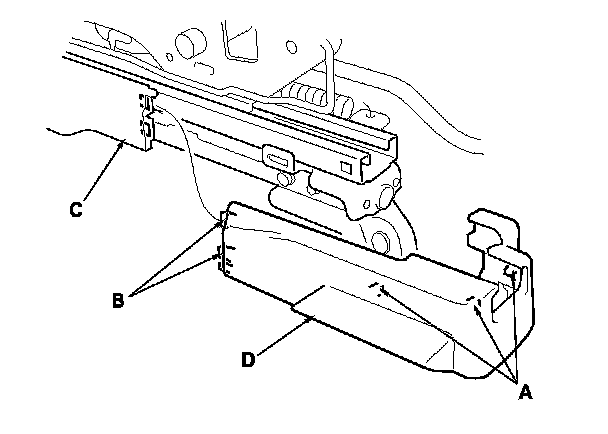 C

B

D

A