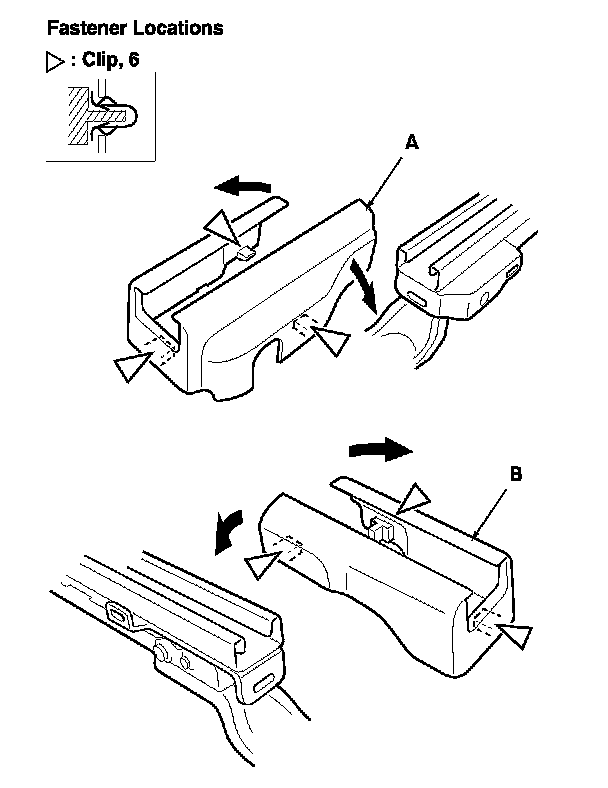 Fastener Locations

▷ : Clip, 6

A

B