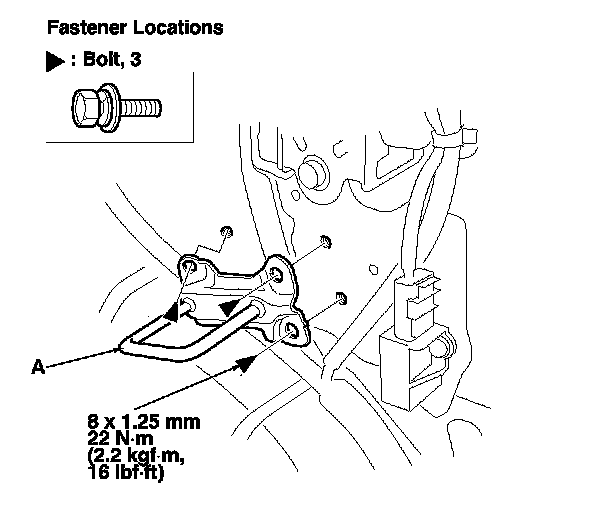 Fastener Locations

▶ : Bolt, 3

A

8 x 1.25 mm
22 N·m
(2.2 kgf·m,
16 lbf·ft)