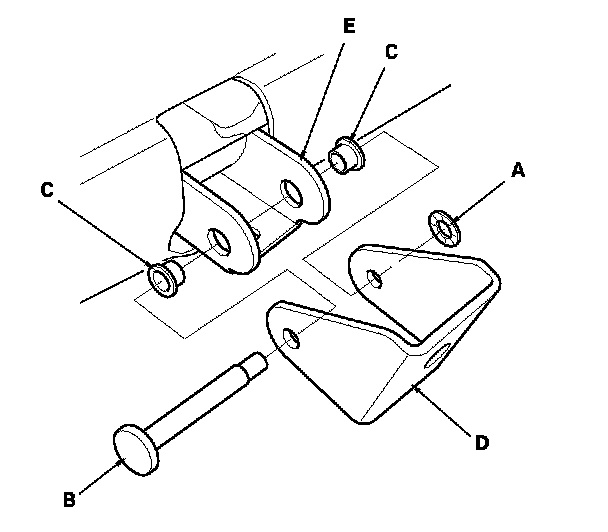 E
C
C
A
D
B