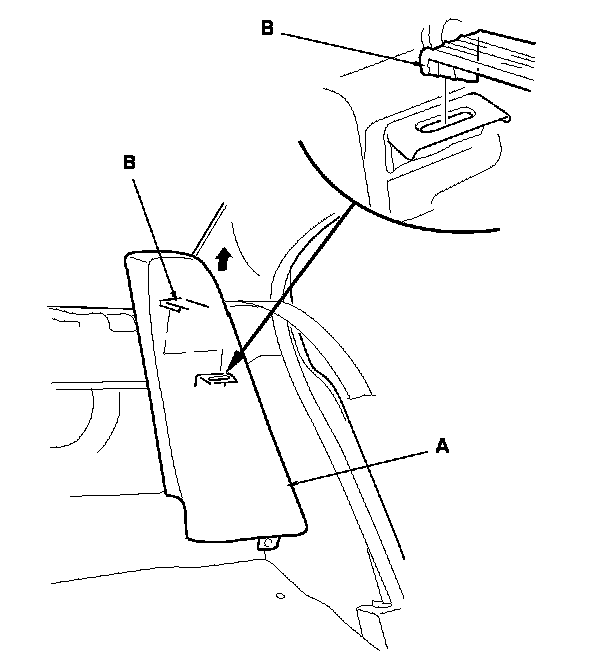 B

B

A