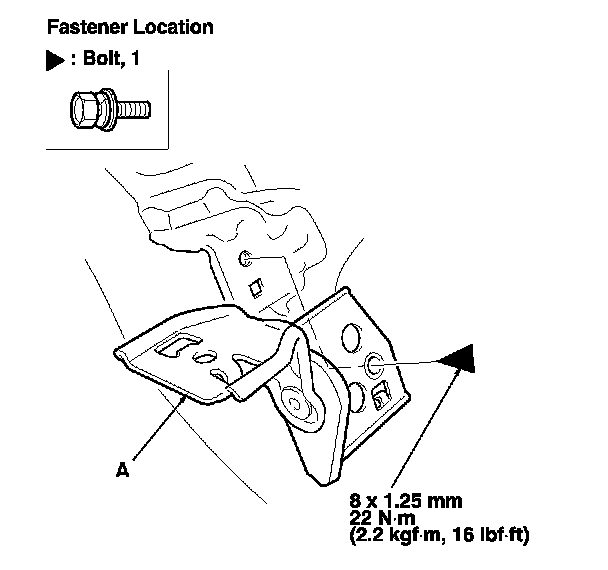 Fastener Location

▶ : Bolt, 1

A

8 x 1.25 mm
22 N·m
(2.2 kgf·m, 16 lbf·ft)