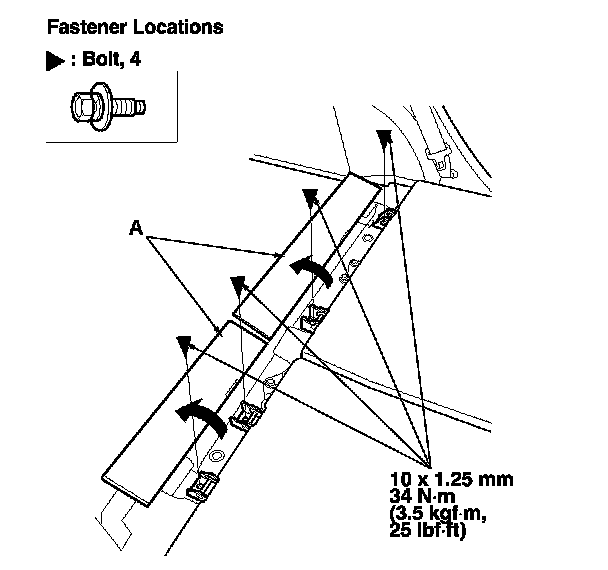 Fastener Locations

▶ : Bolt, 4

A

10 x 1.25 mm
34 N·m
(3.5 kgf·m,
25 lbf·ft)