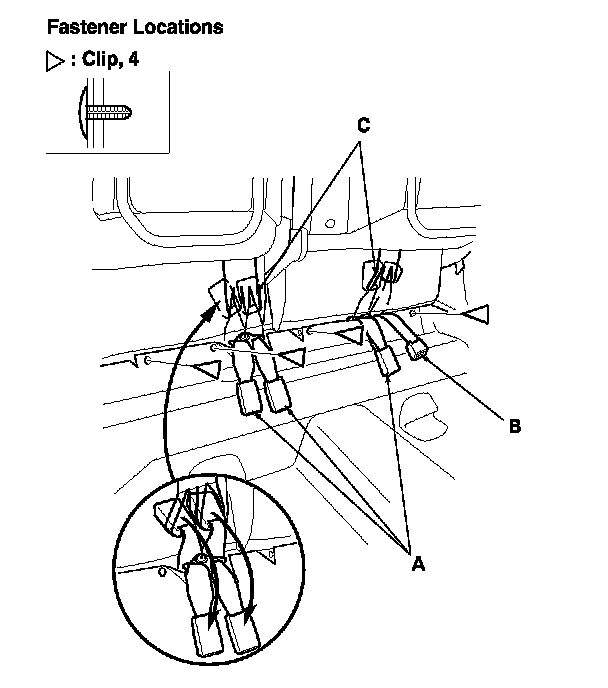 Fastener Locations

▷ : Clip, 4

C

B

A