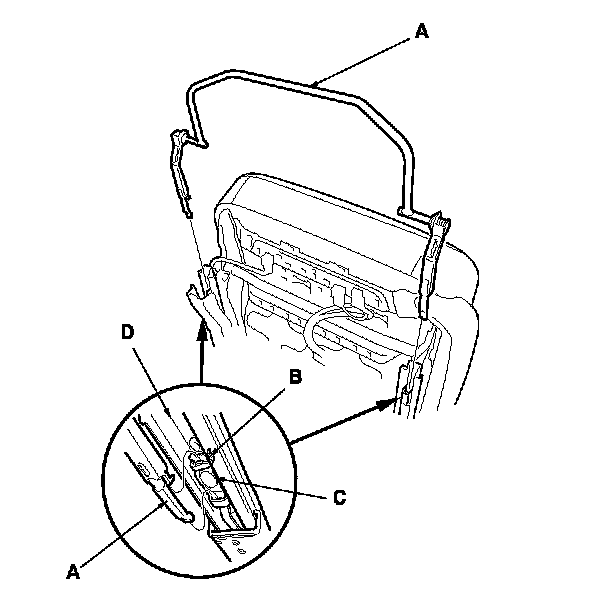 A
D
B
C
A