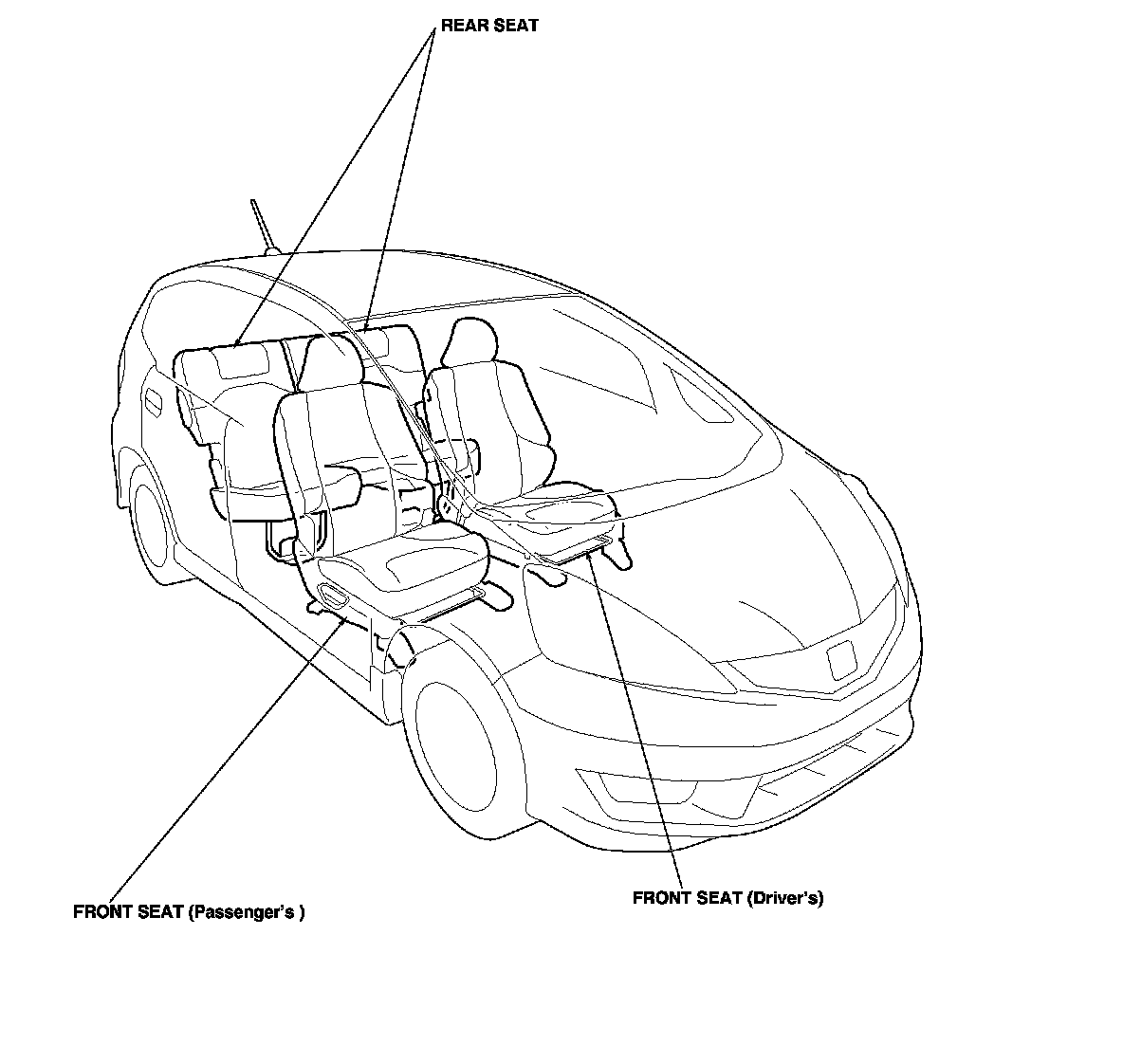 REAR SEAT

FRONT SEAT (Passenger's )

FRONT SEAT (Driver's)