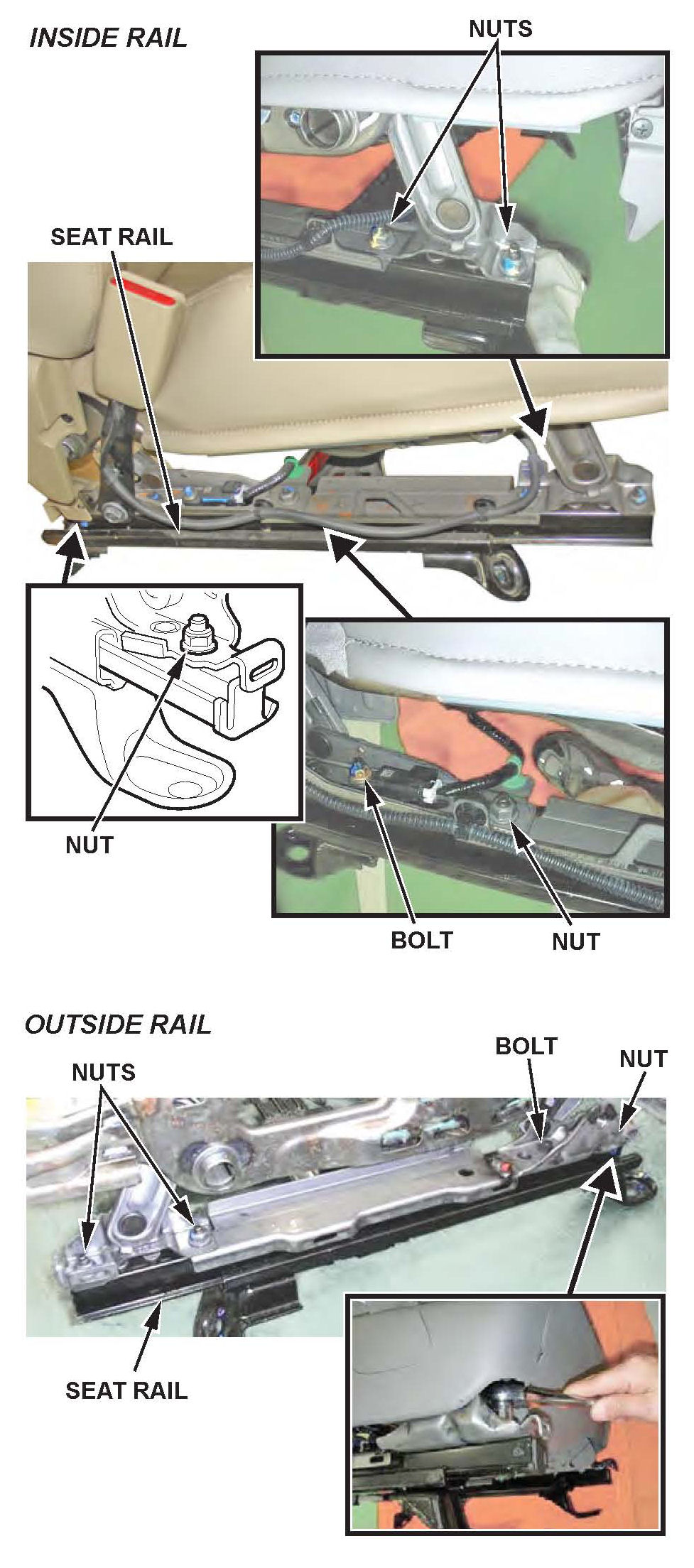 INSIDE RAIL

NUTS

SEAT RAIL

NUT

BOLT

NUT

OUTSIDE RAIL

NUTS

BOLT

NUT

SEAT RAIL