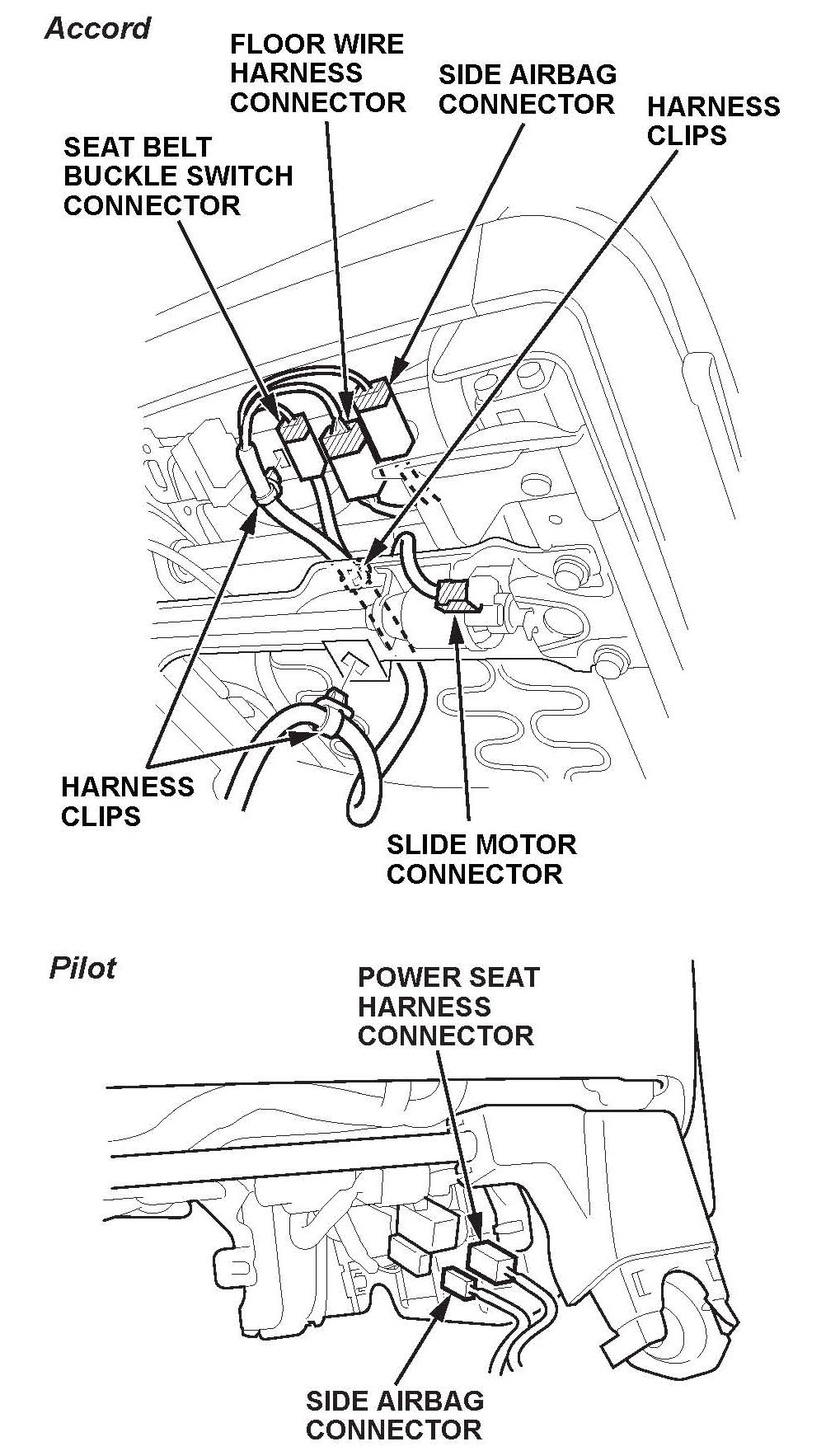 Accord

FLOOR WIRE HARNESS CONNECTOR

SIDE AIRBAG CONNECTOR

HARNESS CLIPS

SEAT BELT BUCKLE SWITCH CONNECTOR

HARNESS CLIPS

SLIDE MOTOR CONNECTOR

Pilot

POWER SEAT HARNESS CONNECTOR

SIDE AIRBAG CONNECTOR