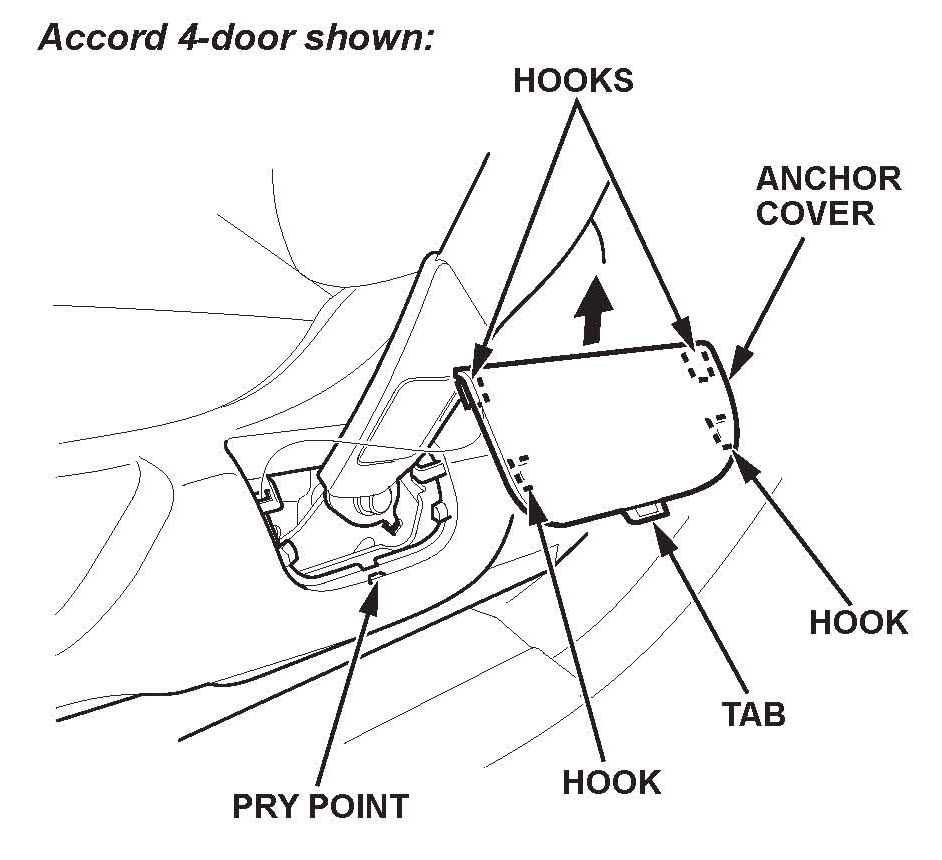 Accord 4-door shown:

HOOKS

ANCHOR COVER

HOOK

TAB

HOOK

PRY POINT