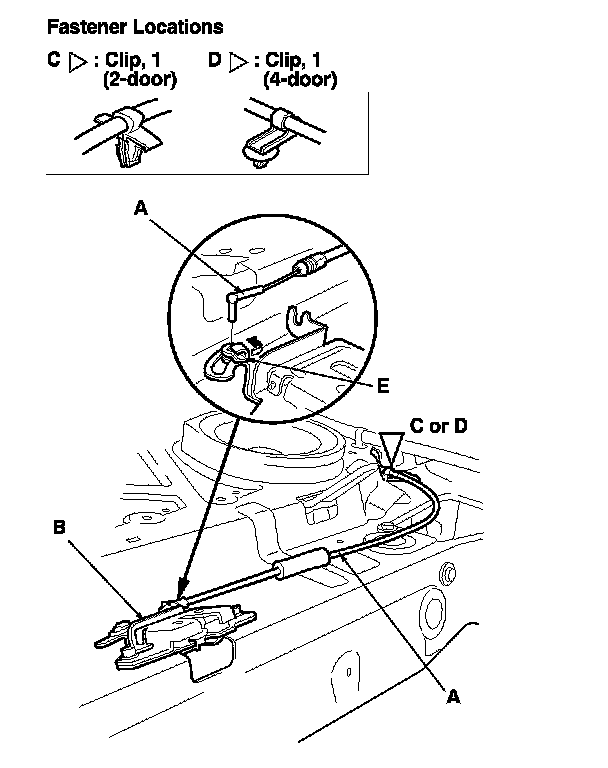 Fastener Locations

C ▷ : Clip, 1 (2-door)

D ▷ : Clip, 1 (4-door)

A

E

C or D

B

A