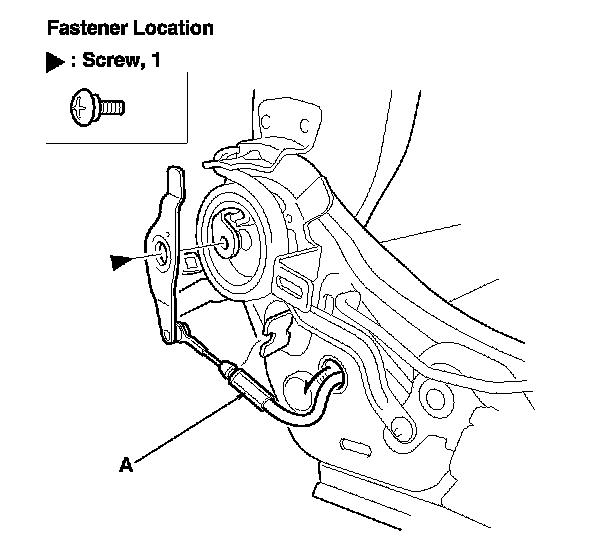 Fastener Location

▶ : Screw, 1

A