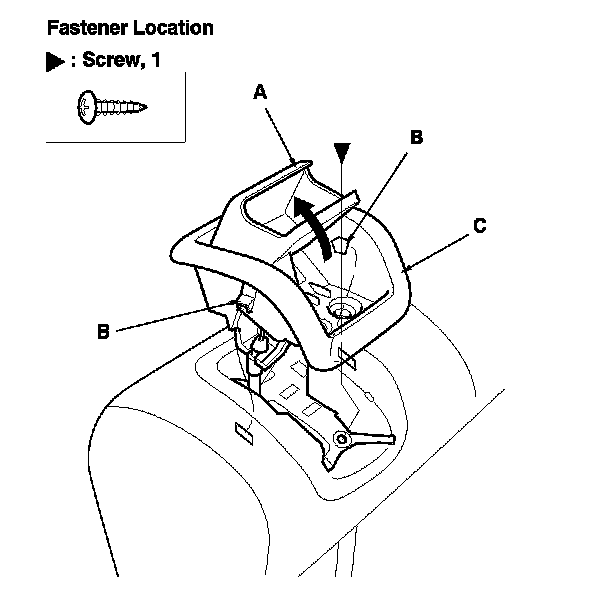 Fastener Location

▶ : Screw, 1

A

B

C

B