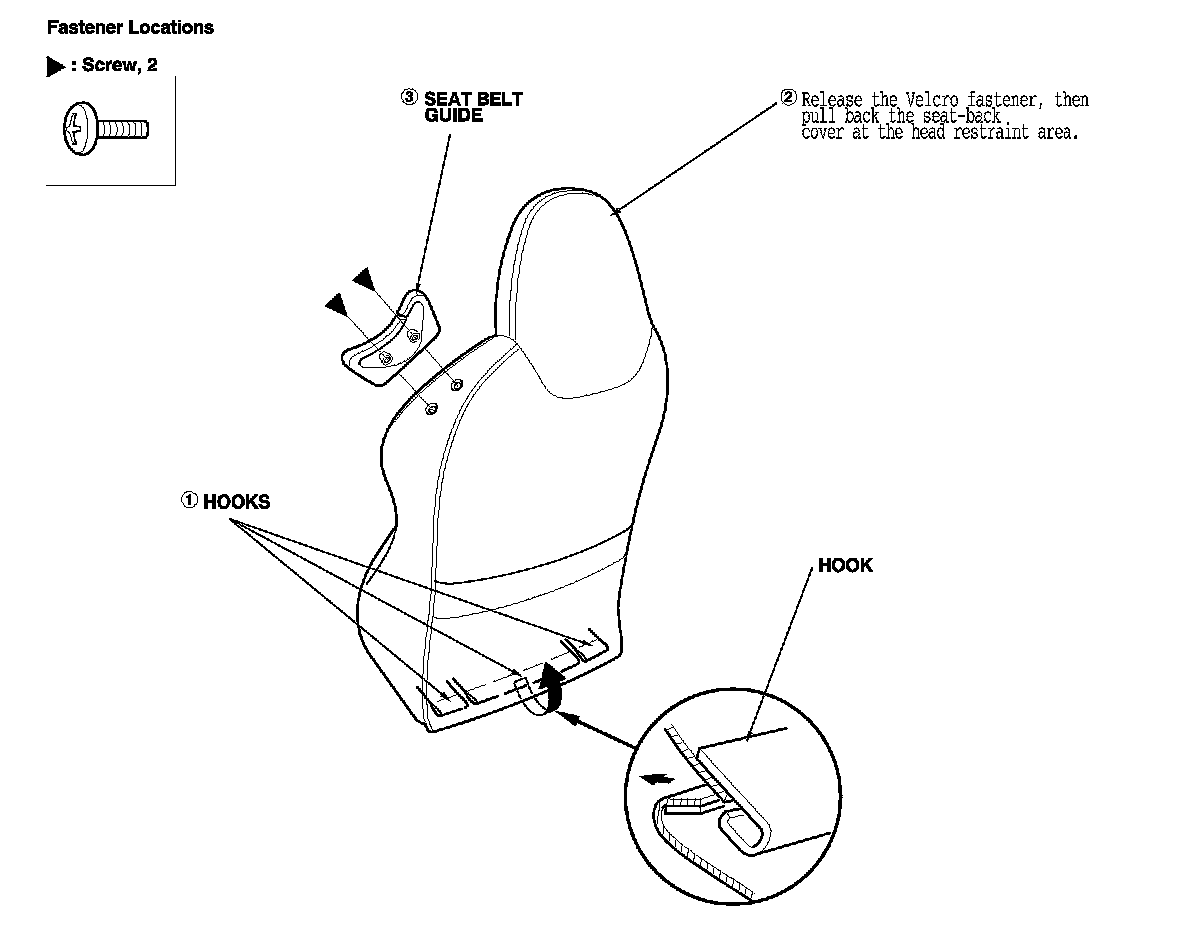 Fastener Locations

▶ : Screw, 2

③ SEAT BELT GUIDE

② Release the Velcro fastener, then pull back the seat-back cover at the head restraint area.

① HOOKS

HOOK