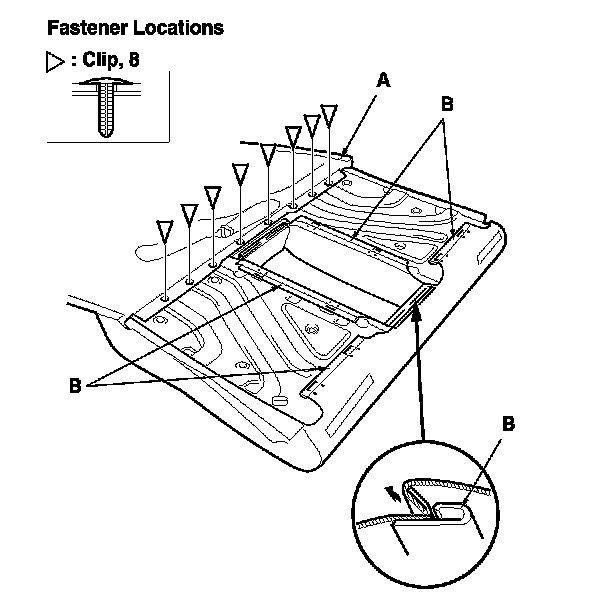 Fastener Locations

▷ : Clip, 8

A

B

B

B