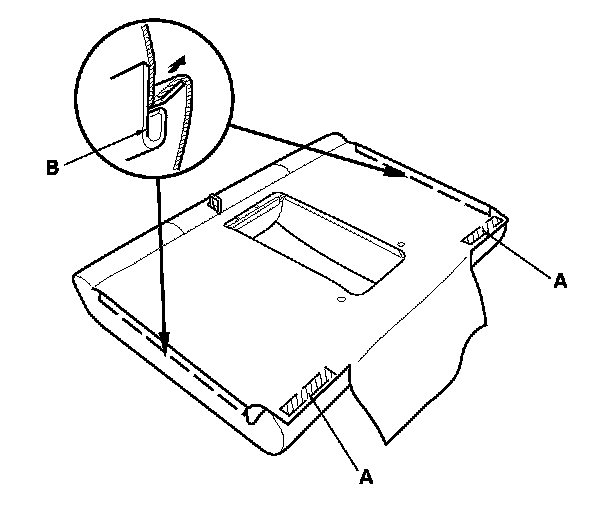 B
A
A