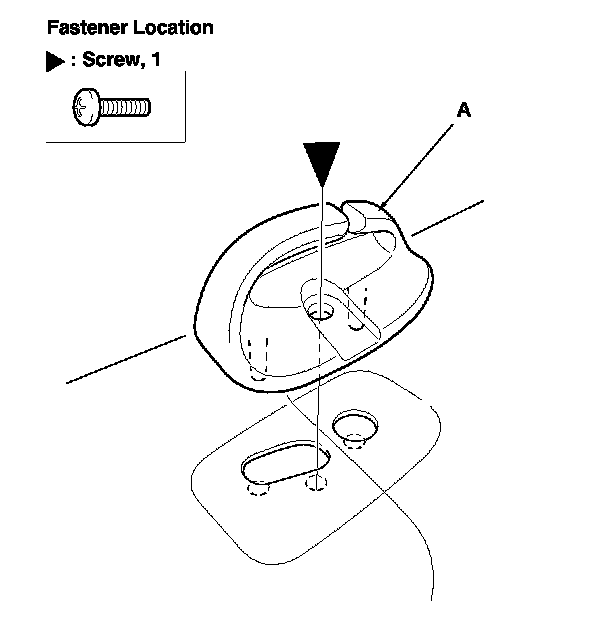 Fastener Location

▶ : Screw, 1

A