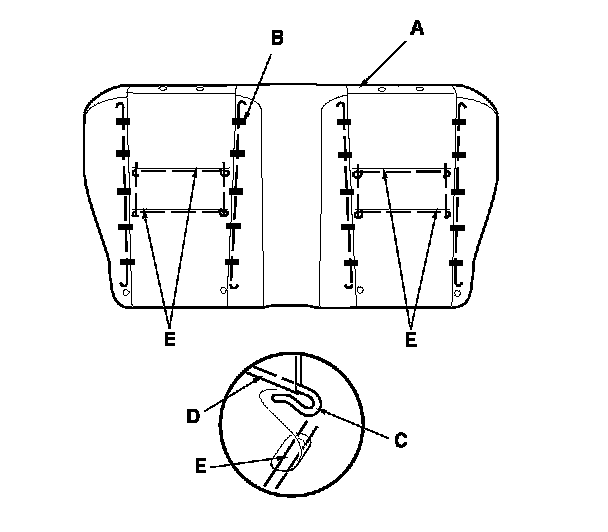 B
A
E
E
D
C
E