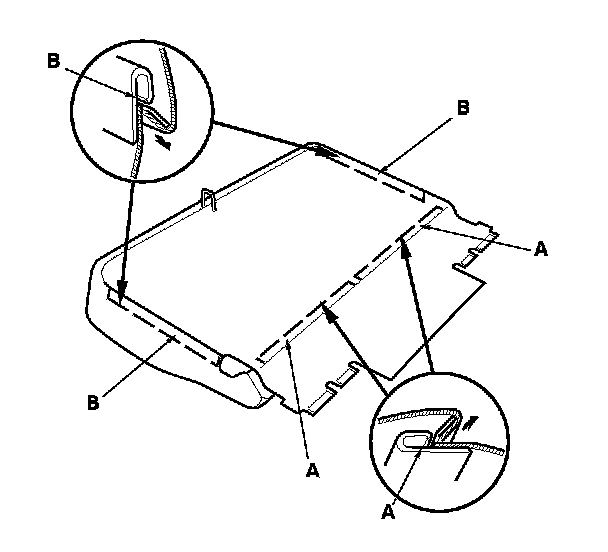 B
B
A
B
A
A