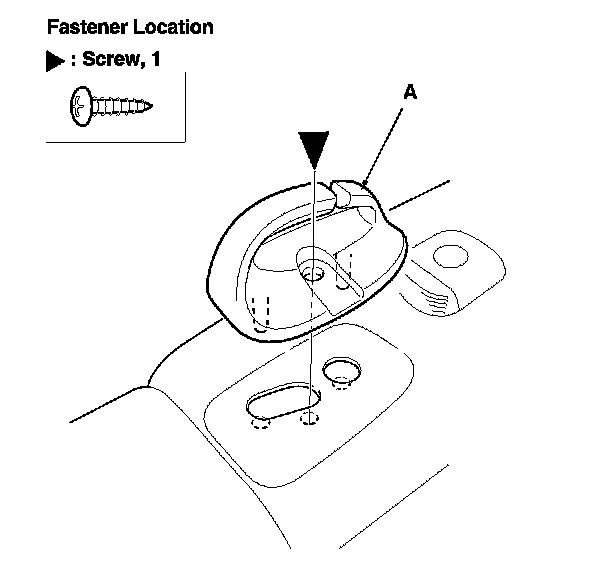 Fastener Location

▶ : Screw, 1

A