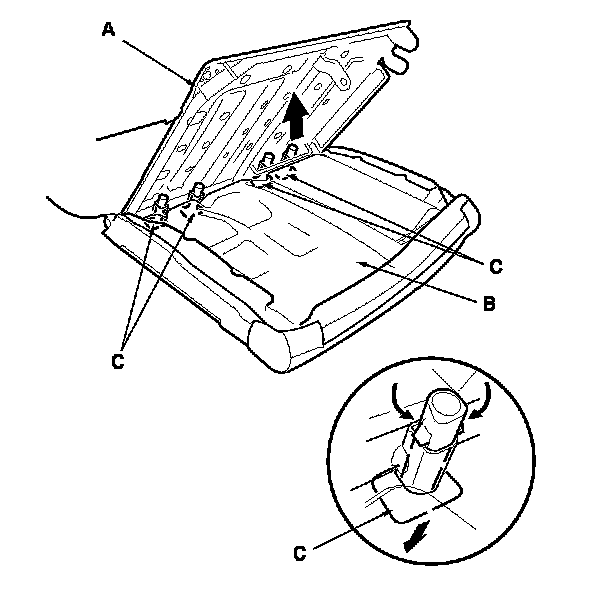 A
C
B
C
C