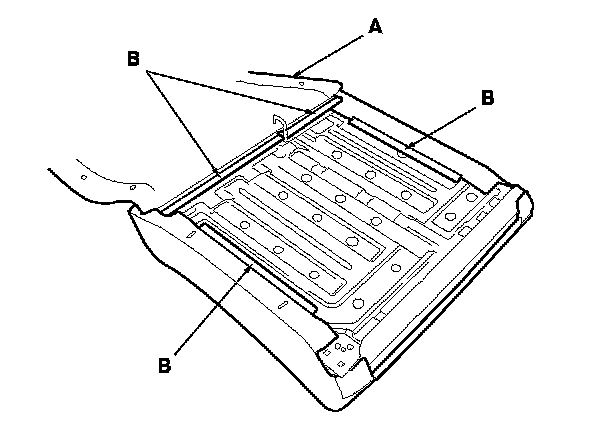 A
B
B
B