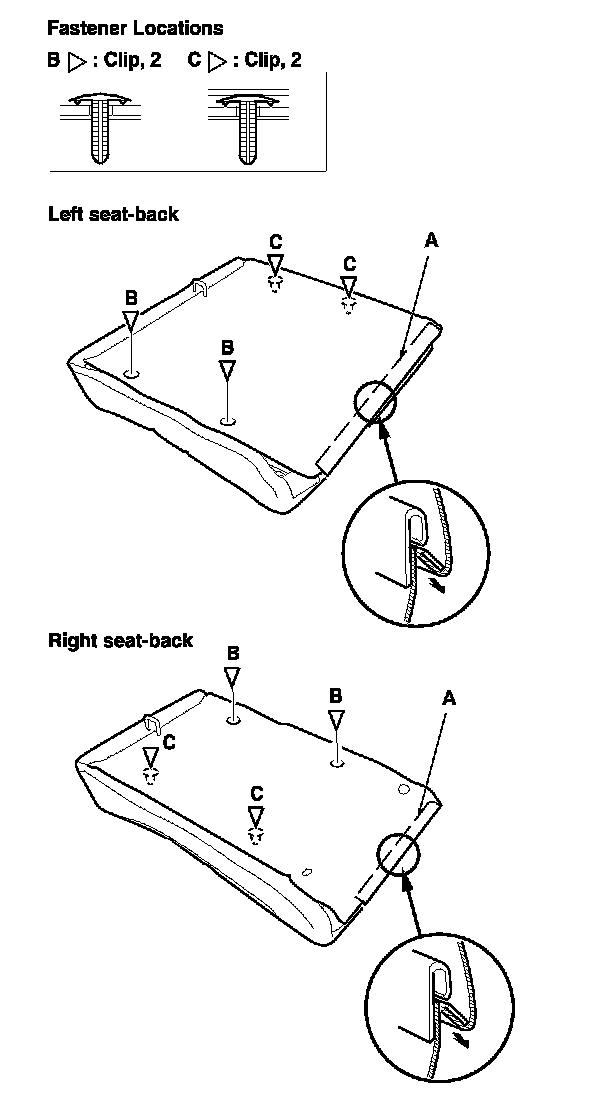 Fastener Locations

B ▷ : Clip, 2    C ▷ : Clip, 2

Left seat-back

C
C
A
B
B

Right seat-back

B
B
A
C
C