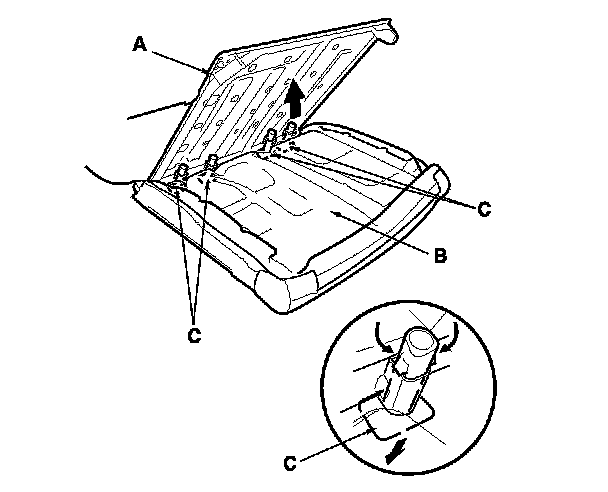 A
C
B
C
C