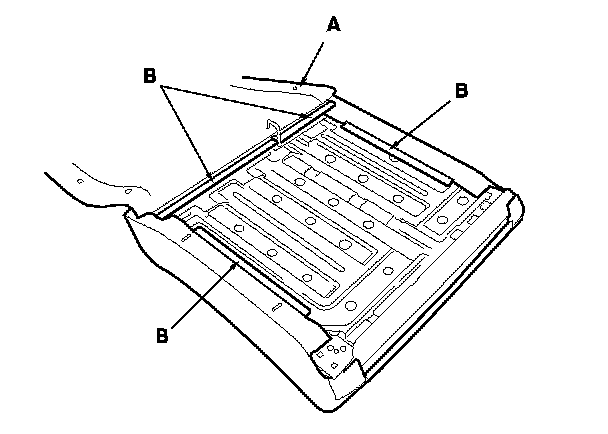 A
B
B
B