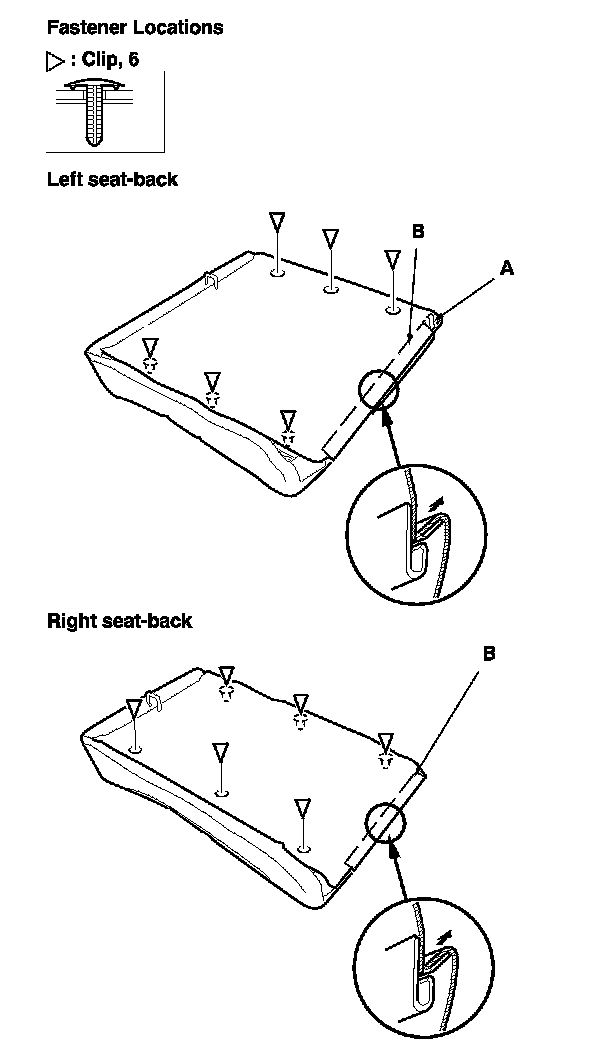 Fastener Locations

▷ : Clip, 6

Left seat-back

B

A

Right seat-back

B