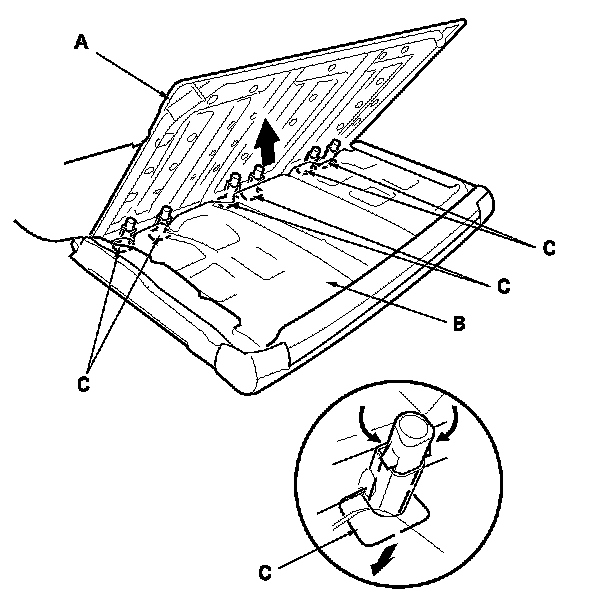 A

C

C

B

C

C