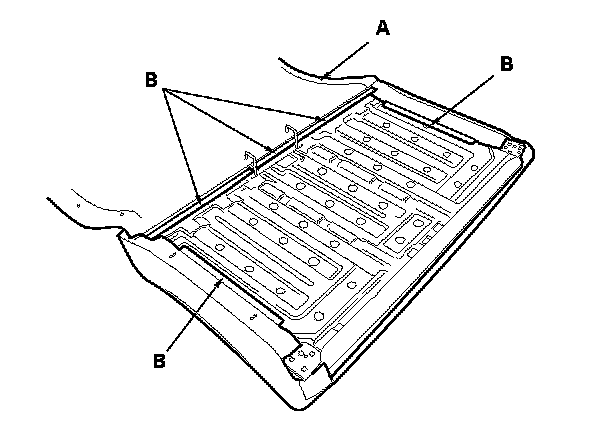 A
B
B
B