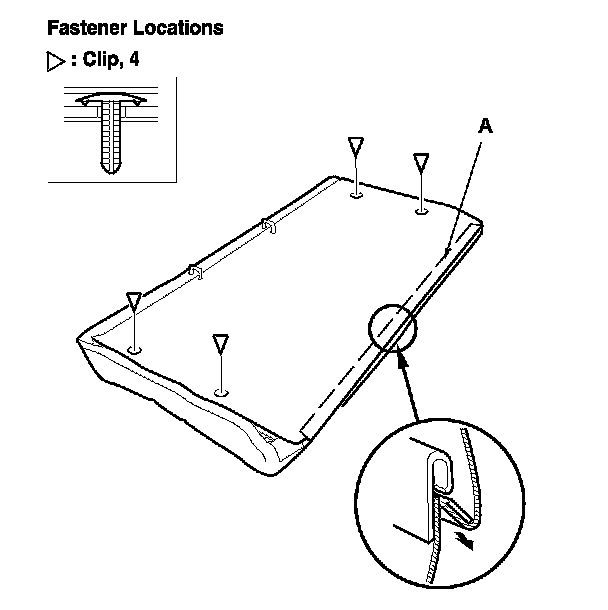 Fastener Locations

▷ : Clip, 4

A