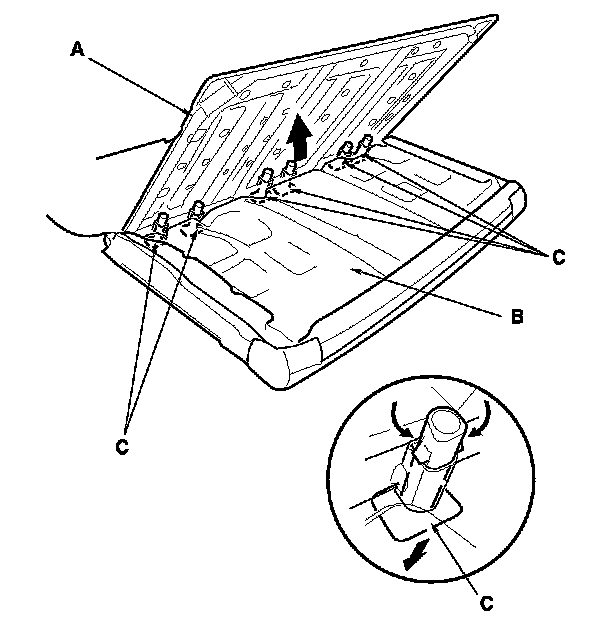 A
C
B
C
C