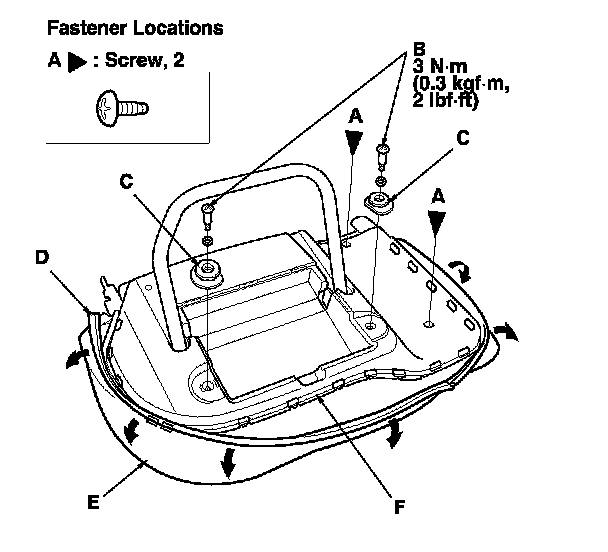 Fastener Locations

A ▶ : Screw, 2

B
3 N·m
(0.3 kgf·m,
2 lbf·ft)

A

C

C

A

D

E

F