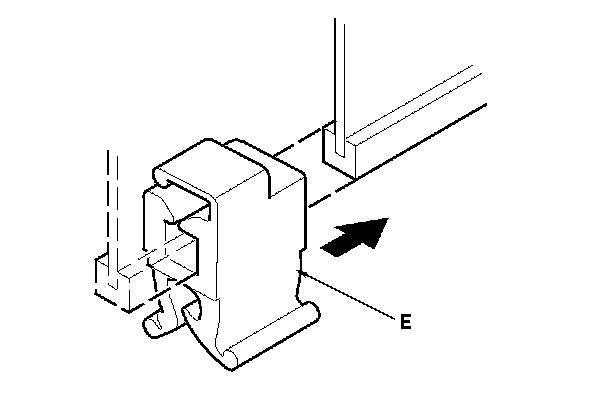 E