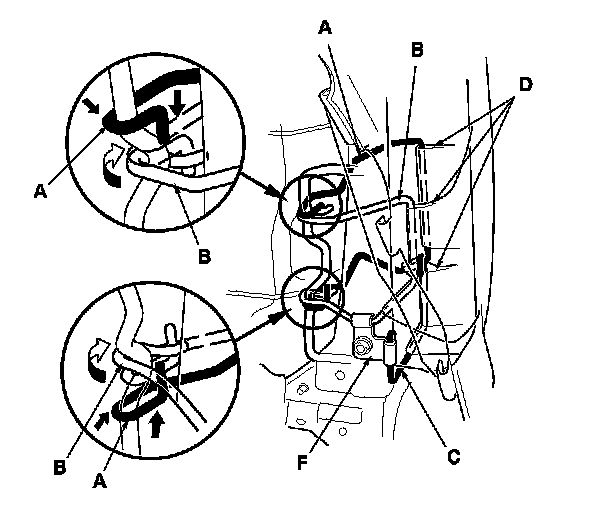 A
B
D
A
B
B
A
F
C