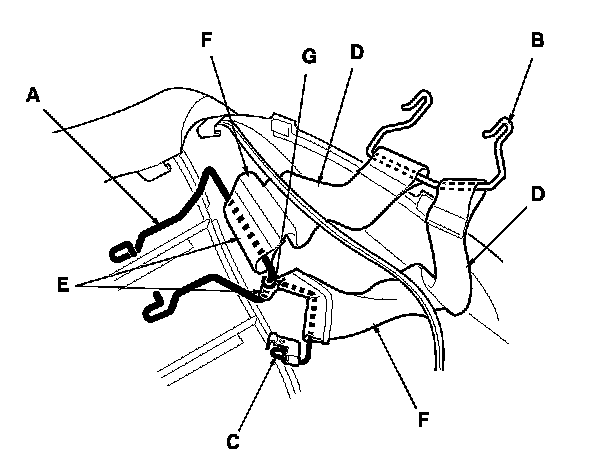 F
G
D
B
A
D
E
C
F