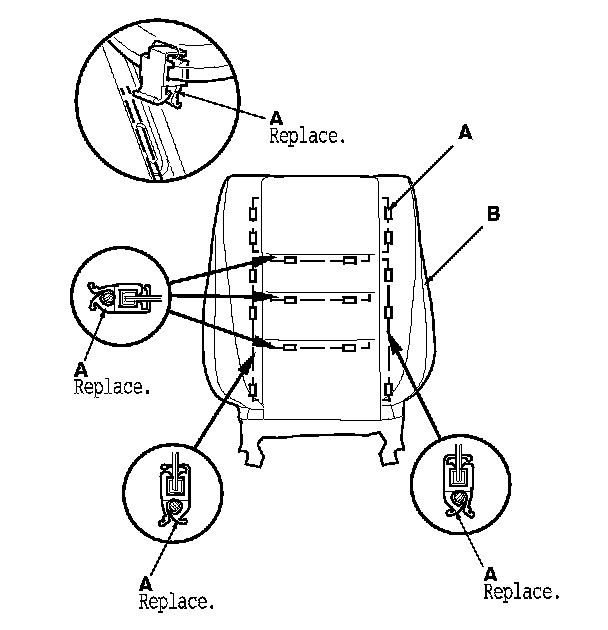 A
Replace.

A

B

A
Replace.

A
Replace.

A
Replace.