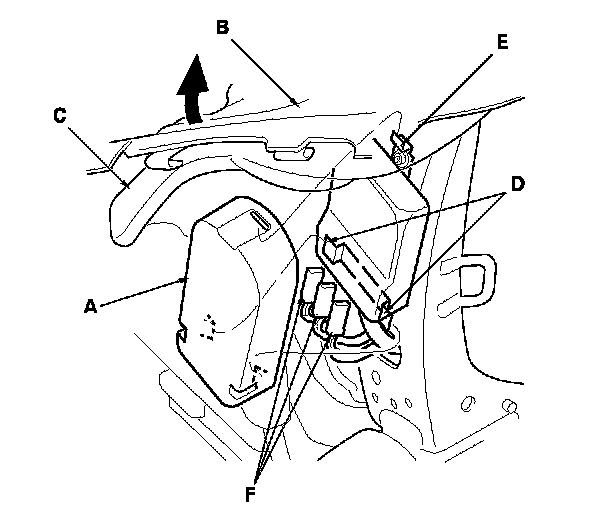 B
E
C
D
A
F