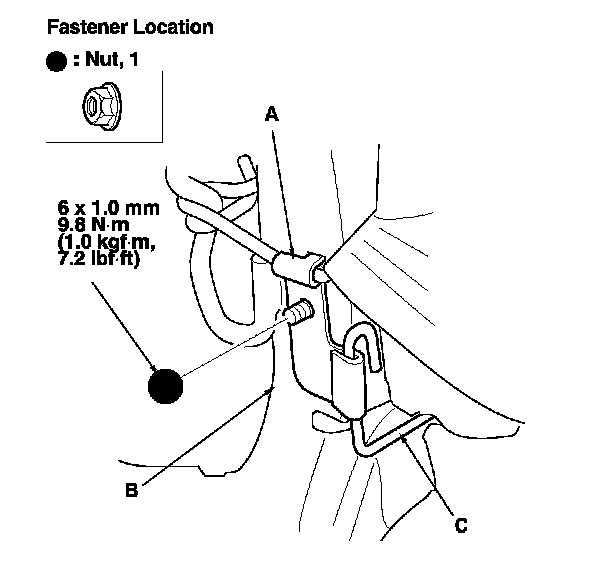 Fastener Location

● : Nut, 1

A

6 x 1.0 mm
9.8 N·m
(1.0 kgf·m,
7.2 lbf·ft)

B

C