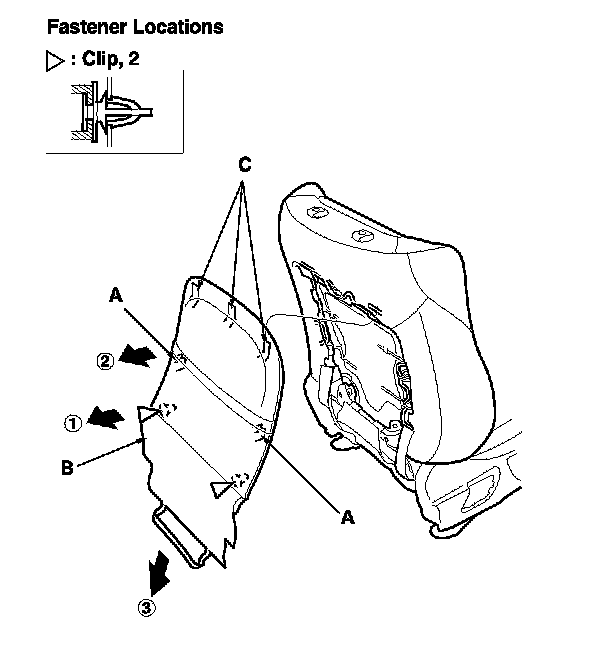 Fastener Locations

▷ : Clip, 2

C

A

②

①

B

A

③