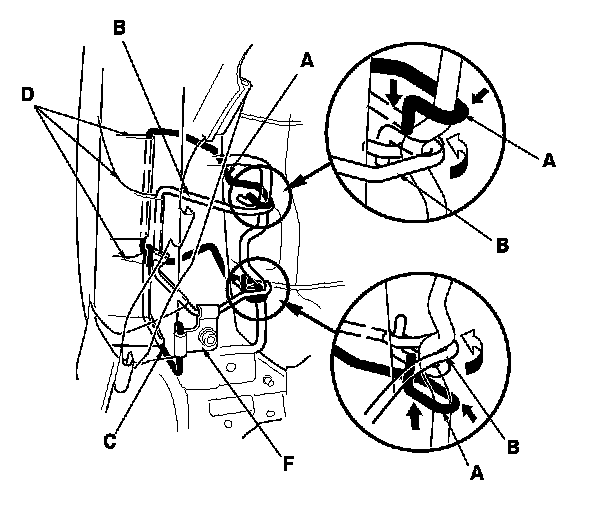 B
A
D
A
B
C
F
B
A