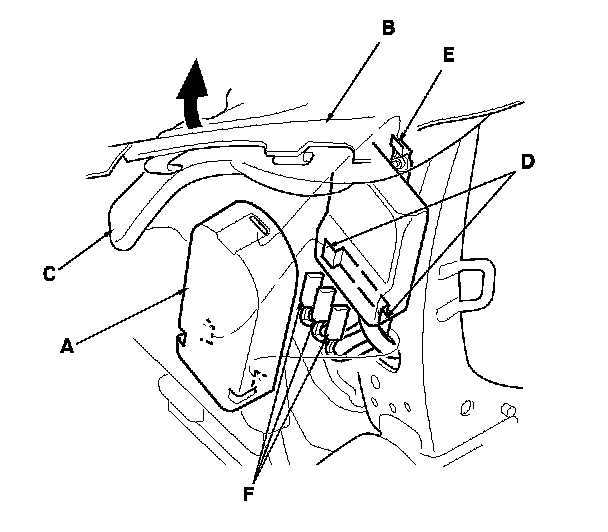 B
E
D
C
A
F