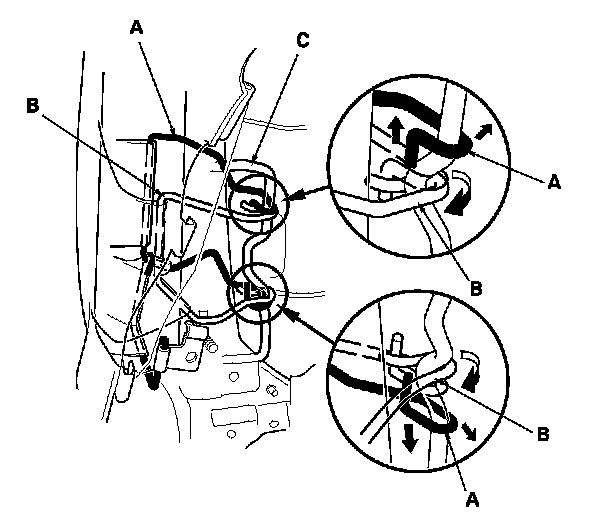 A
C
B
A
B
B
A