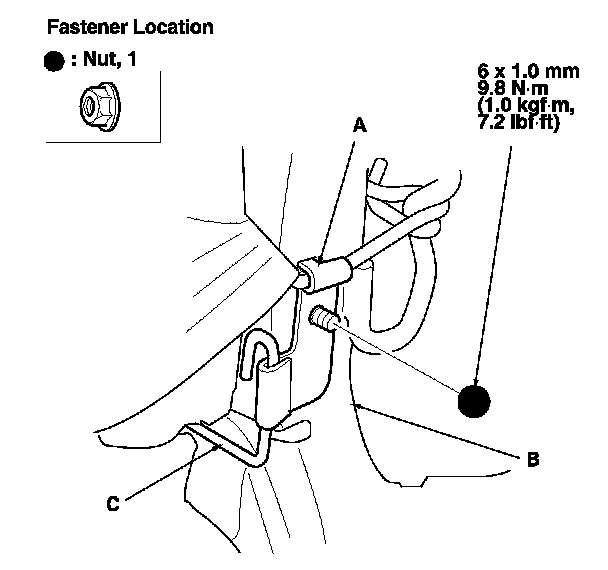 Fastener Location

● : Nut, 1

6 x 1.0 mm
9.8 N·m
(1.0 kgf·m,
7.2 lbf·ft)

A

B

C