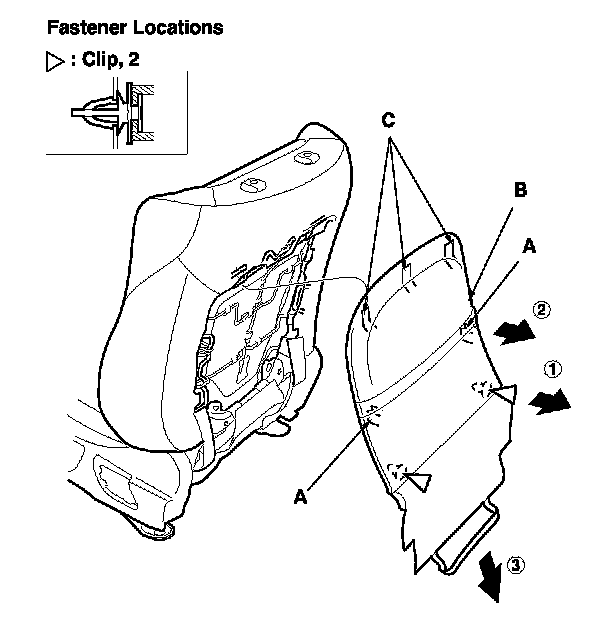 Fastener Locations

▷ : Clip, 2

C

B

A

②

①

A

③