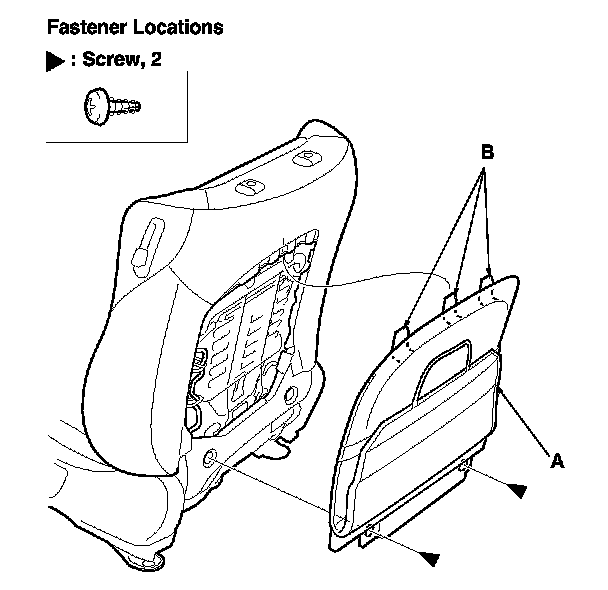 Fastener Locations

▶ : Screw, 2

B

A